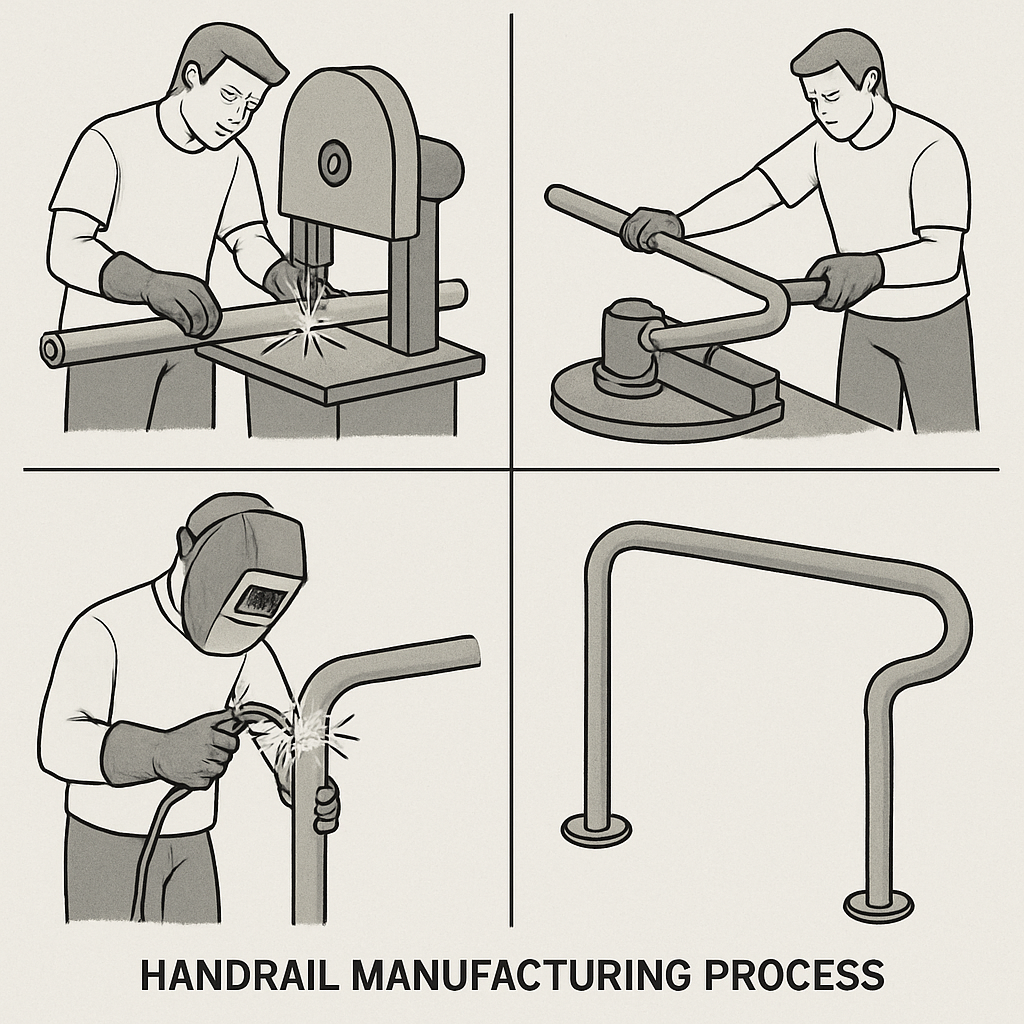 HANDRAIL MANUFACTURING PROCESS